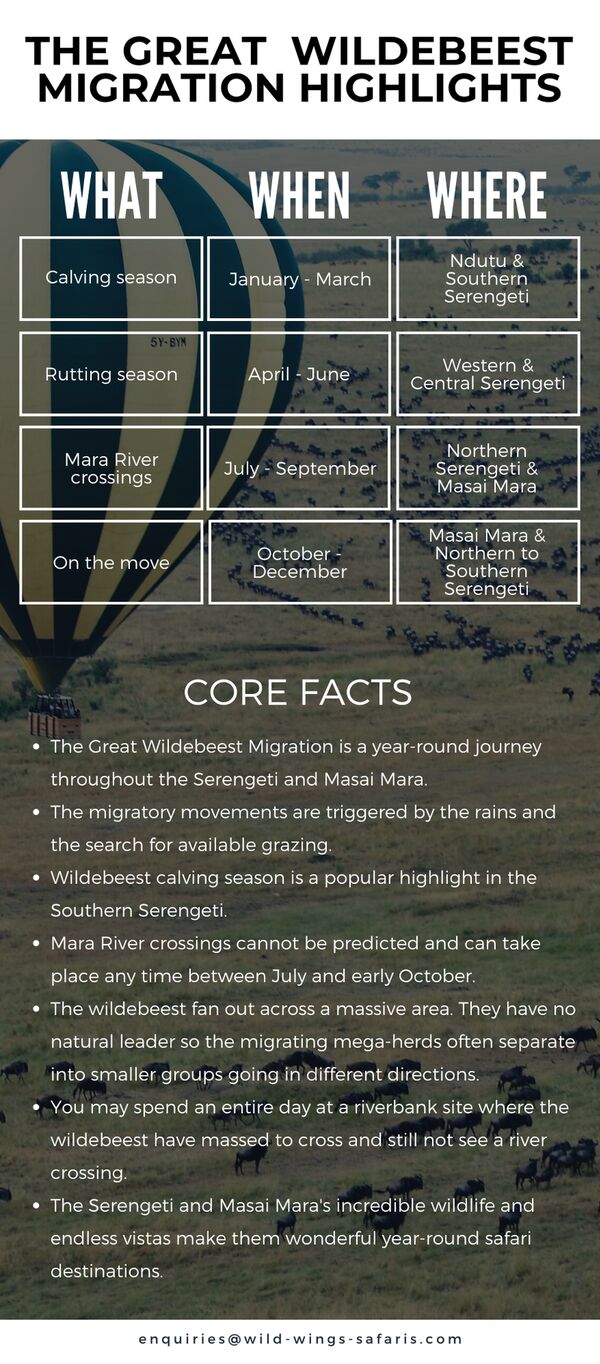 THE GREAT WILDEBEEST MIGRATION HIGHLIGHTS

| WHAT | WHEN | WHERE |
|---|---|---|
| Calving season | January - March | Ndutu & Southern Serengeti |
| Rutting season | April - June | Western & Central Serengeti |
| Mara River crossings | July - September | Northern Serengeti & Masai Mara |
| On the move | October - December | Masai Mara & Northern to Southern Serengeti |

5Y-BYM

CORE FACTS

- The Great Wildebeest Migration is a year-round journey throughout the Serengeti and Masai Mara.
- The migratory movements are triggered by the rains and the search for available grazing.
- Wildebeest calving season is a popular highlight in the Southern Serengeti.
- Mara River crossings cannot be predicted and can take place any time between July and early October.
- The wildebeest fan out across a massive area. They have no natural leader so the migrating mega-herds often separate into smaller groups going in different directions.
- You may spend an entire day at a riverbank site where the wildebeest have massed to cross and still not see a river crossing.
- The Serengeti and Masai Mara's incredible wildlife and endless vistas make them wonderful year-round safari destinations.

enquiries@wild-wings-safaris.com